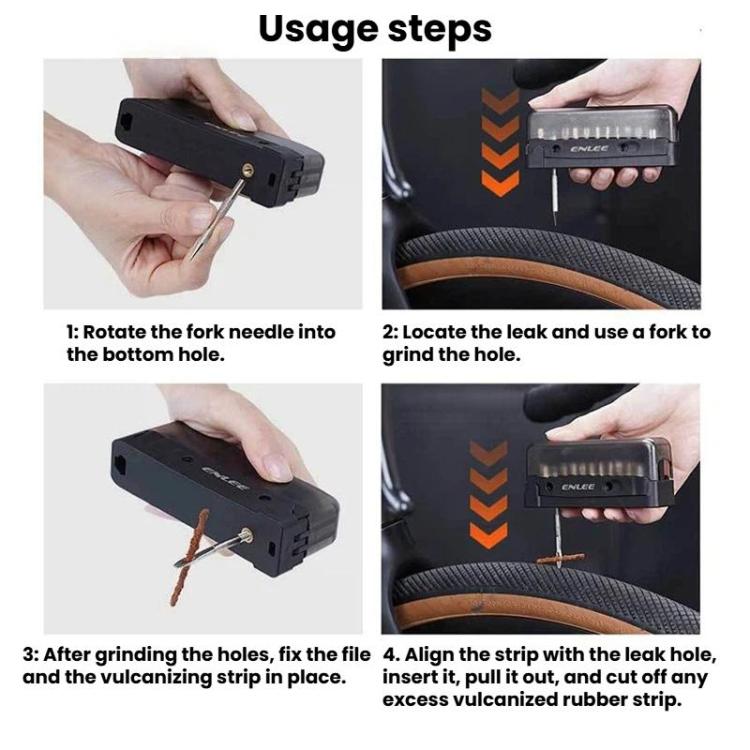 Usage steps

ENLEE

1: Rotate the fork needle into the bottom hole.

2: Locate the leak and use a fork to grind the hole.

ENLEE

ENLEE

3: After grinding the holes, fix the file and the vulcanizing strip in place.

4. Align the strip with the leak hole, insert it, pull it out, and cut off any excess vulcanized rubber strip.